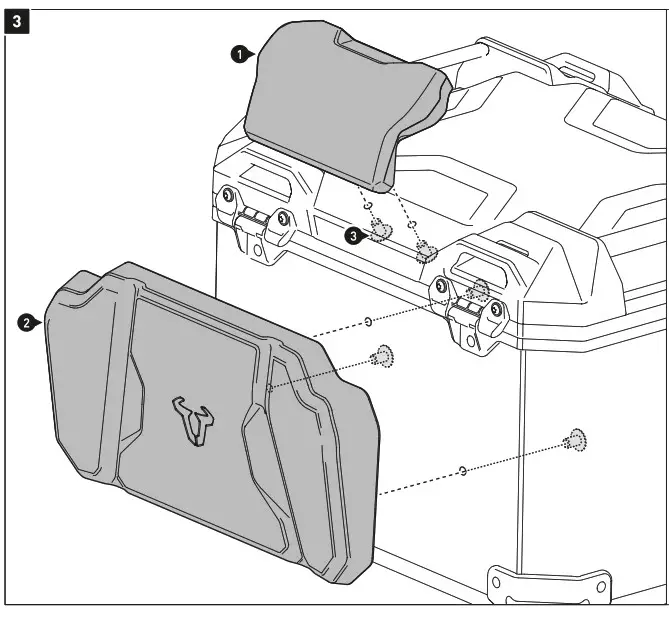 3

1

3

2