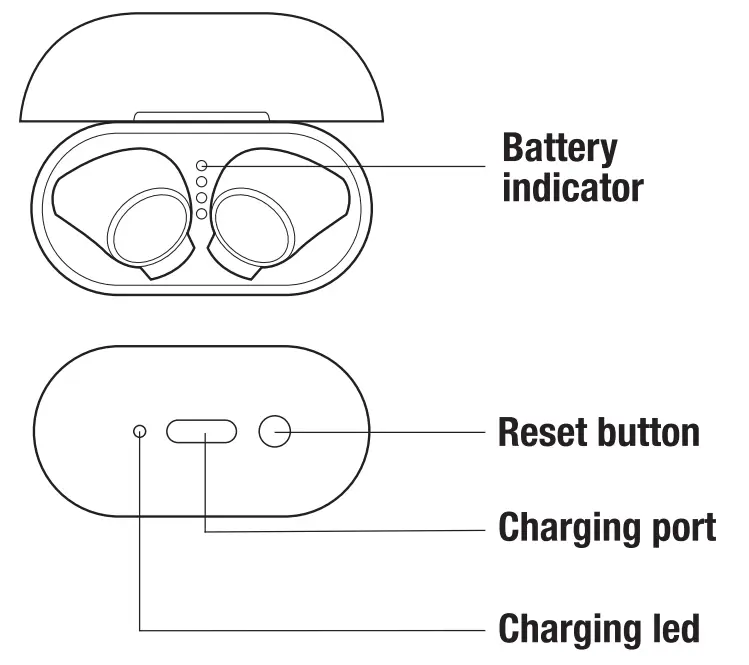 Battery indicator

Reset button

Charging port

Charging led