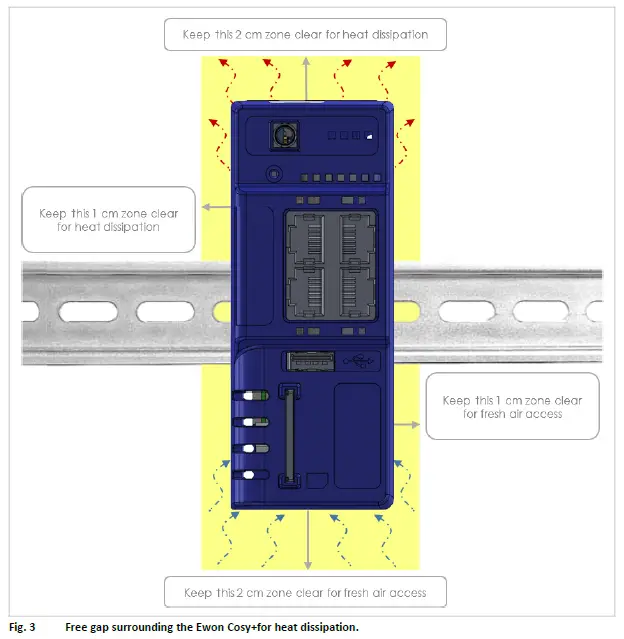 Keep this 2 cm zone clear for heat dissipation

Keep this 1 cm zone clear for heat dissipation

Keep this 1 cm zone clear for fresh air access

Keep this 2 cm zone clear for fresh air access

Fig. 3 Free gap surrounding the Ewon Cosy+for heat dissipation.