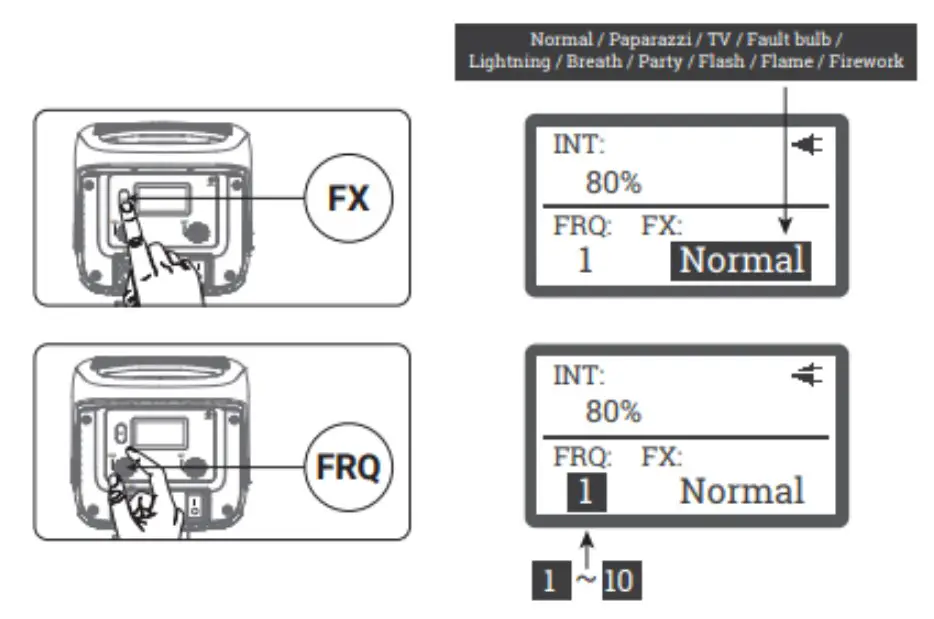 Normal / Paparazzi / TV / Fault bulb / Lightning / Breath / Party / Flash / Flame / Firework

FX

INT:
80%
FRQ: FX:
1 Normal

FRQ

INT:
80%
FRQ: FX:
1 Normal

1 ~ 10