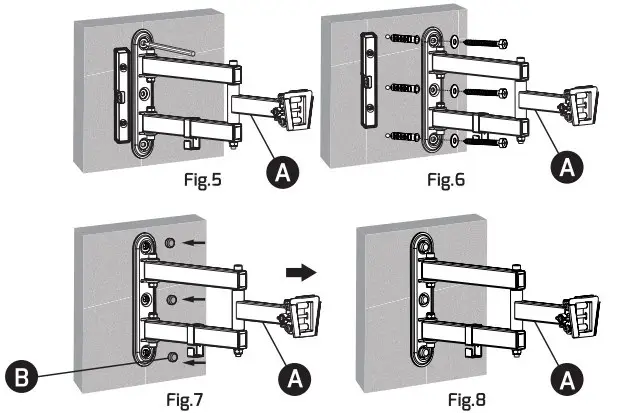 A
Fig.5

A
Fig.6

B
A
Fig.7

A
Fig.8