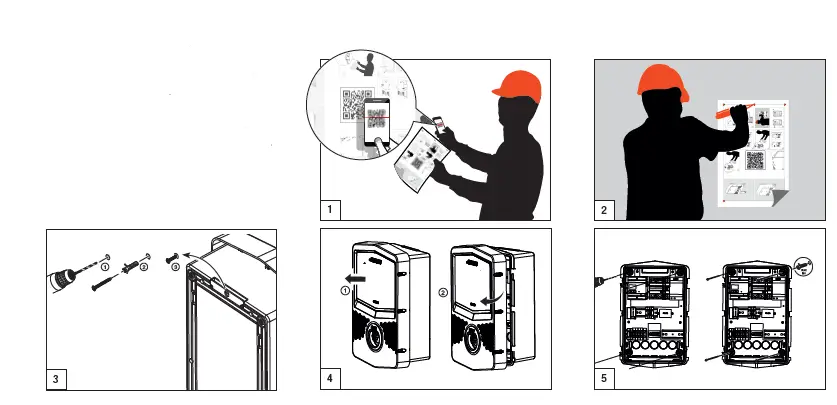 1

2

①
②
③

3

①
②

4

5