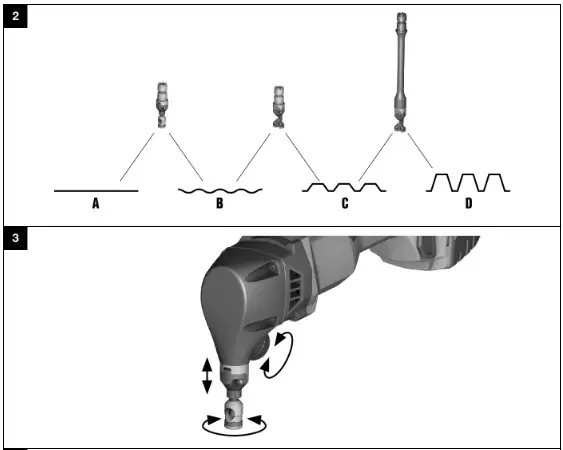 2

A

B

C

D

3