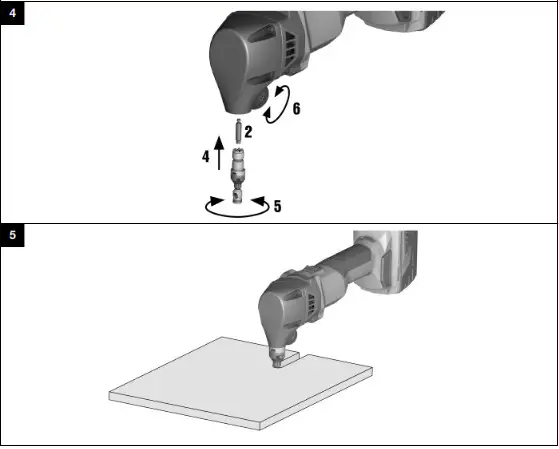 4

6

2

4

5

5