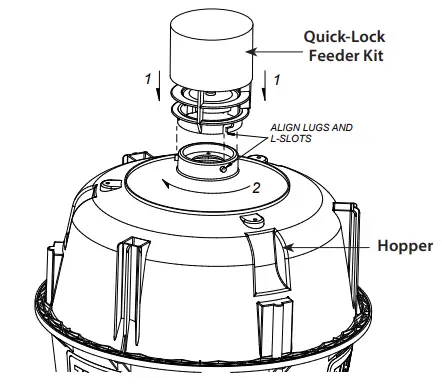 Quick-Lock Feeder Kit

1

1

ALIGN LUGS AND L-SLOTS

2

Hopper