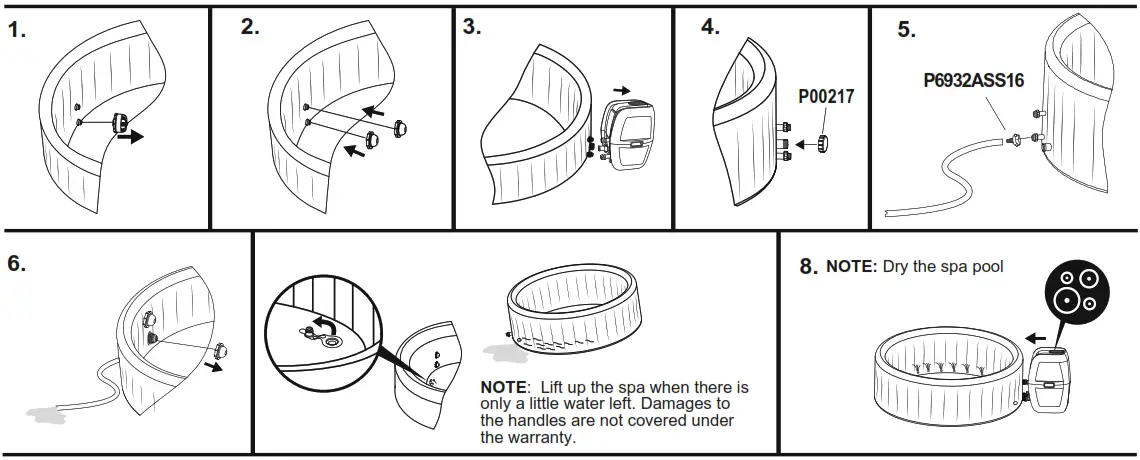 1.

2.

3.

4.

P00217

5.

P6932ASS16

6.

NOTE: Lift up the spa when there is only a little water left. Damages to the handles are not covered under the warranty.

8. NOTE: Dry the spa pool