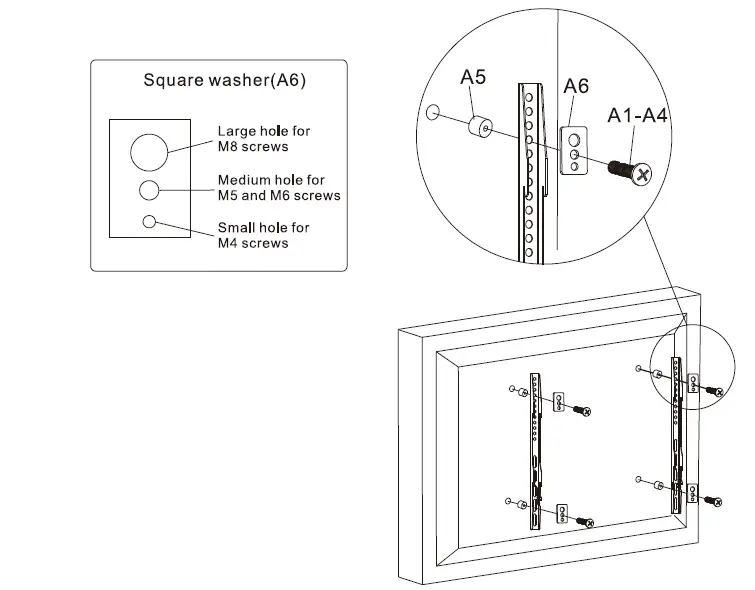 Square washer(A6)

Large hole for M8 screws

Medium hole for M5 and M6 screws

Small hole for M4 screws

A5

A6

A1-A4