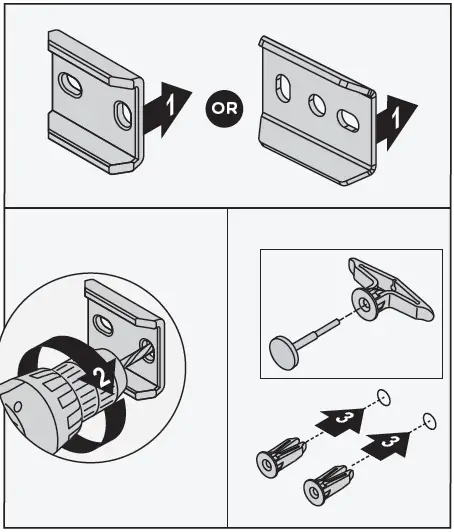 1
OR
1
2
3
3