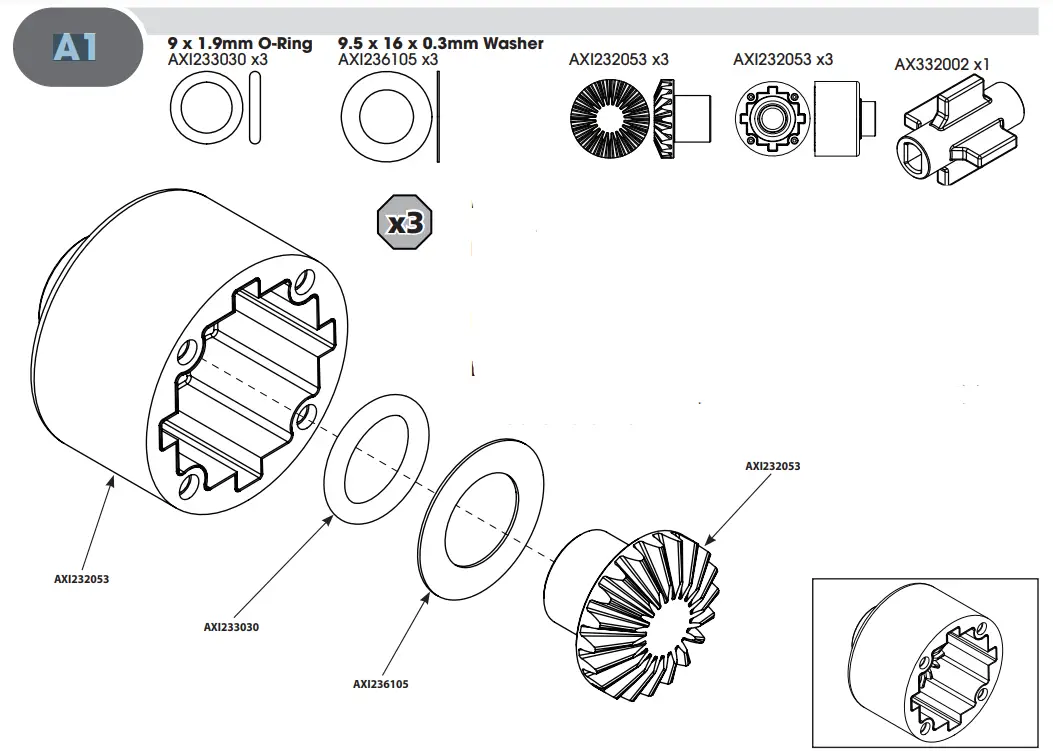 A1

9 x 1.9mm O-Ring
AXI233030 x3

9.5 x 16 x 0.3mm Washer
AXI236105 x3

AXI232053 x3

AXI232053 x3

AX332002 x1

x3

AXI232053

AXI232053

AXI233030

AXI236105