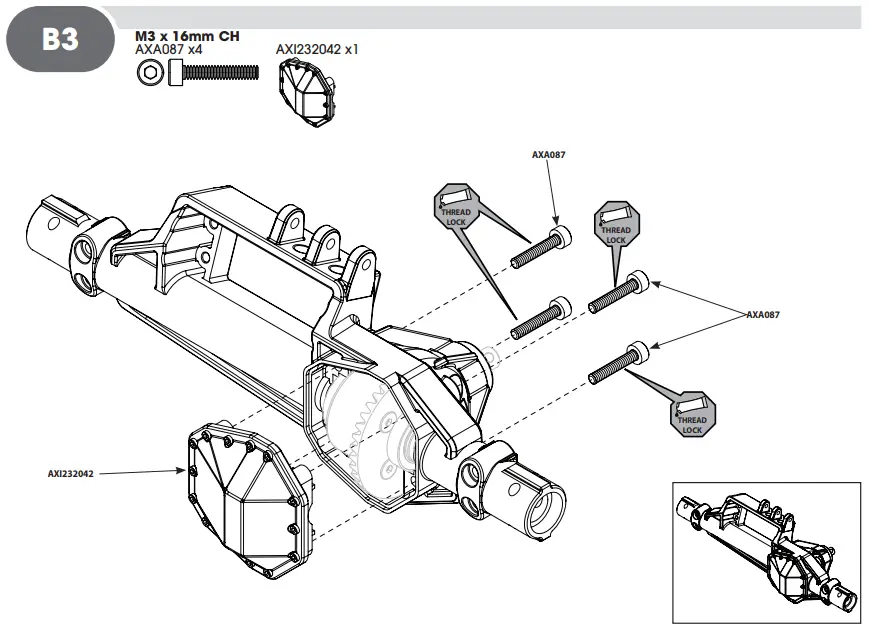 B3

M3 x 16mm CH
AXA087 x4

AXI232042 x1

AXA087

THREAD LOCK

THREAD LOCK

AXA087

THREAD LOCK

AXI232042