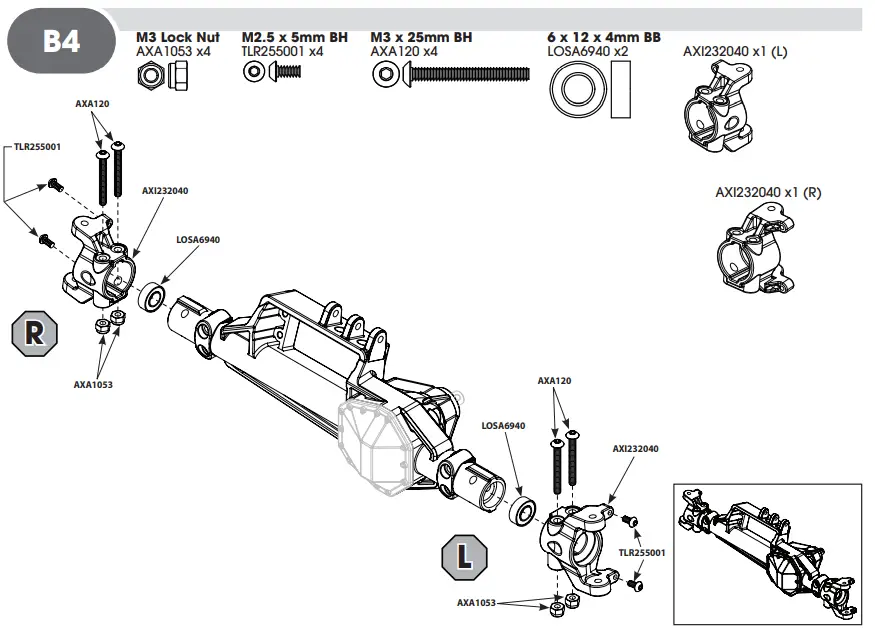 B4

M3 Lock Nut
AXA1053 x4

M2.5 x 5mm BH
TLR255001 x4

M3 x 25mm BH
AXA120 x4

6 x 12 x 4mm BB
LOSA6940 x2

AXI232040 x1 (L)

AXI232040 x1 (R)

AXA120

TLR255001

AXI232040

LOSA6940

R

AXA1053

AXA120

LOSA6940

AXI232040

TLR255001

L

AXA1053