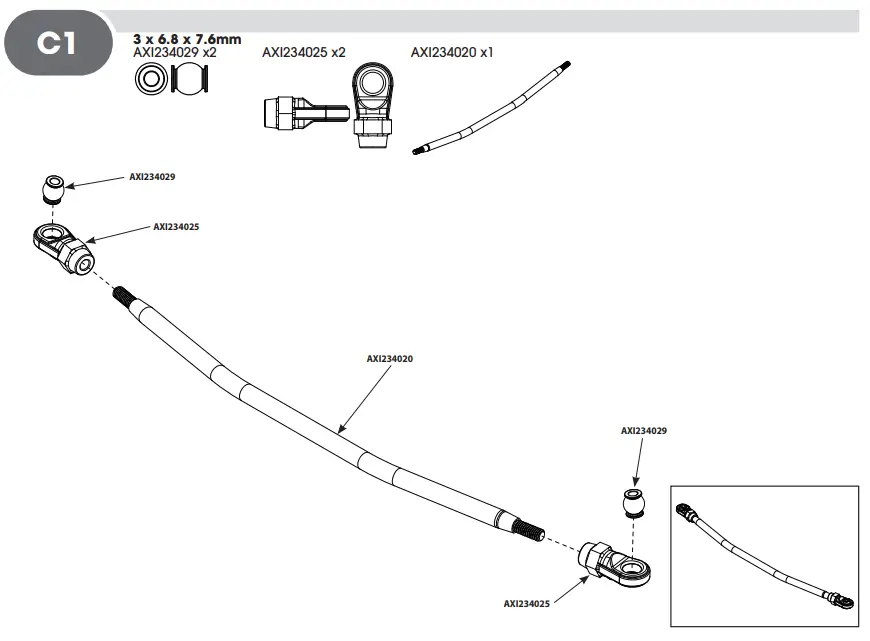 C1

3 x 6.8 x 7.6mm
AXI234029 x2

AXI234025 x2

AXI234020 x1

AXI234029

AXI234025

AXI234020

AXI234029

AXI234025