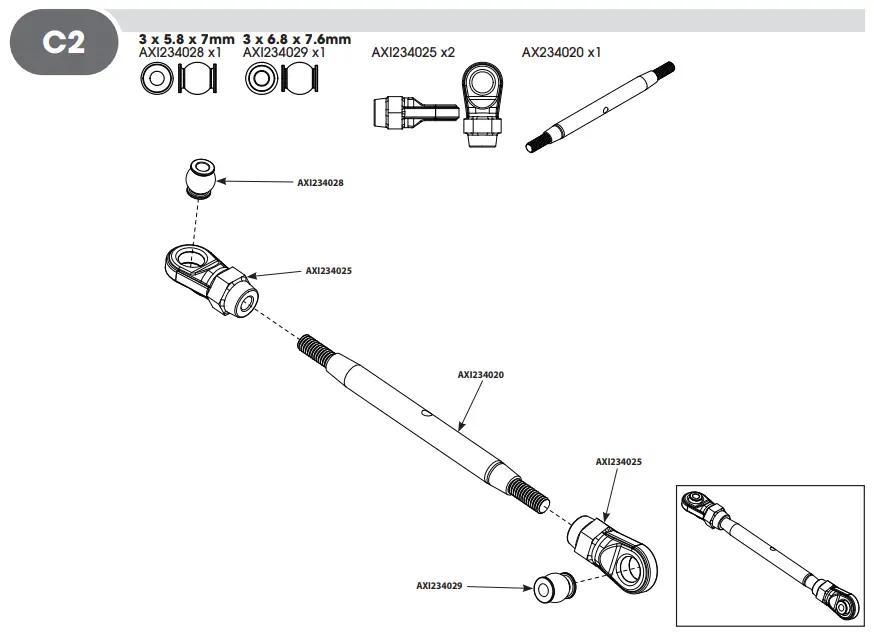 C2

3 x 5.8 x 7mm
AXI234028 x1

3 x 6.8 x 7.6mm
AXI234029 x1

AXI234025 x2

AX234020 x1

AXI234028

AXI234025

AXI234020

AXI234025

AXI234029