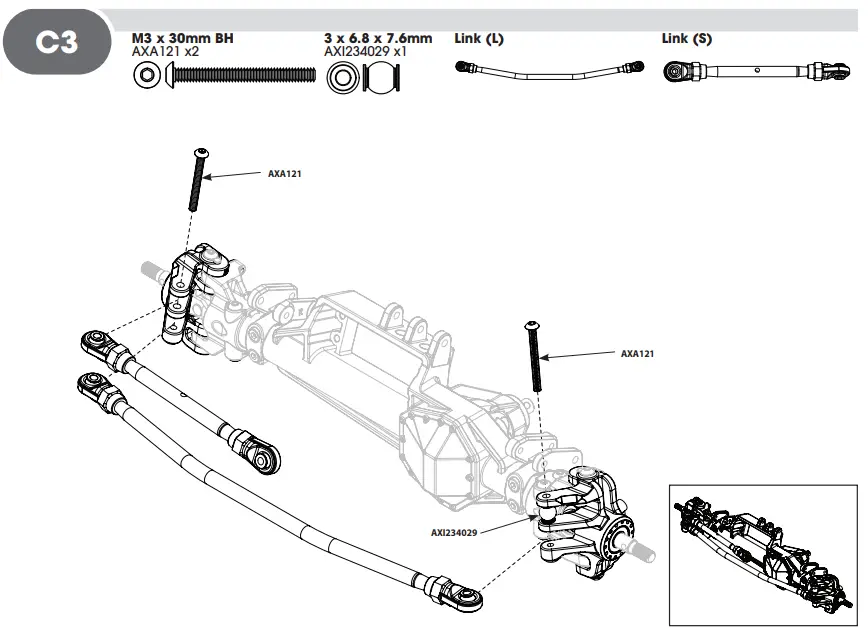 C3

M3 x 30mm BH
AXA121 x2

3 x 6.8 x 7.6mm
AXI234029 x1

Link (L)

Link (S)

AXA121

AXA121

AXI234029