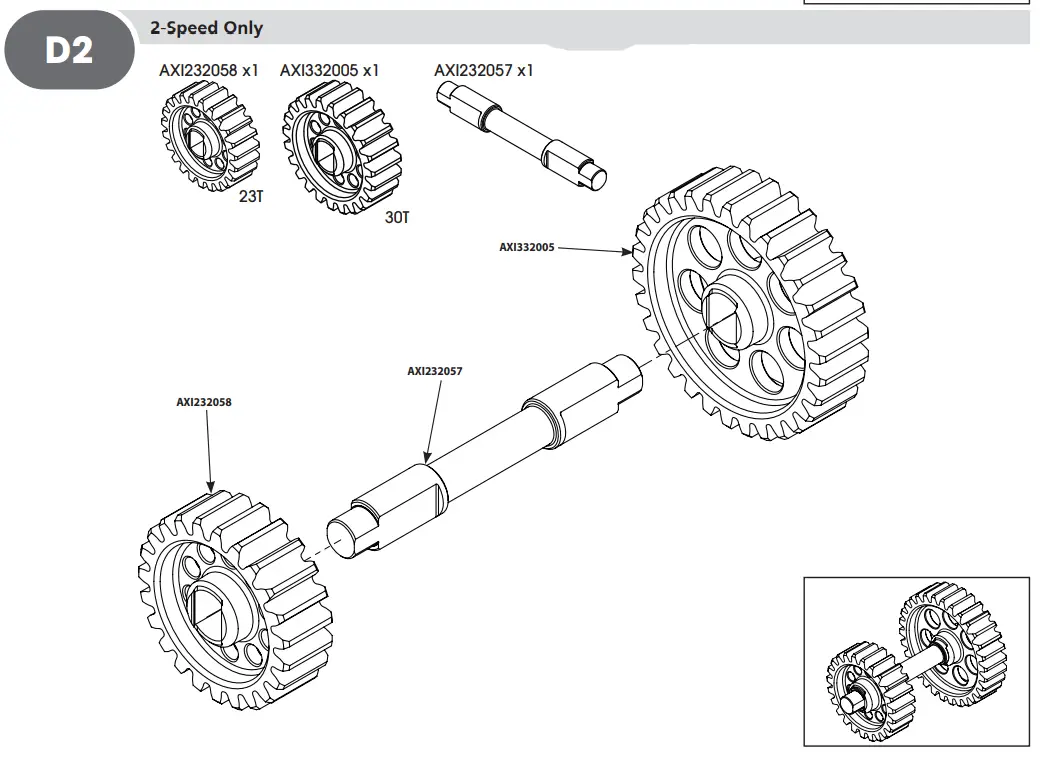 D2

2-Speed Only

AXI232058 x1
23T

AXI332005 x1
30T

AXI232057 x1

AXI332005

AXI232057

AXI232058