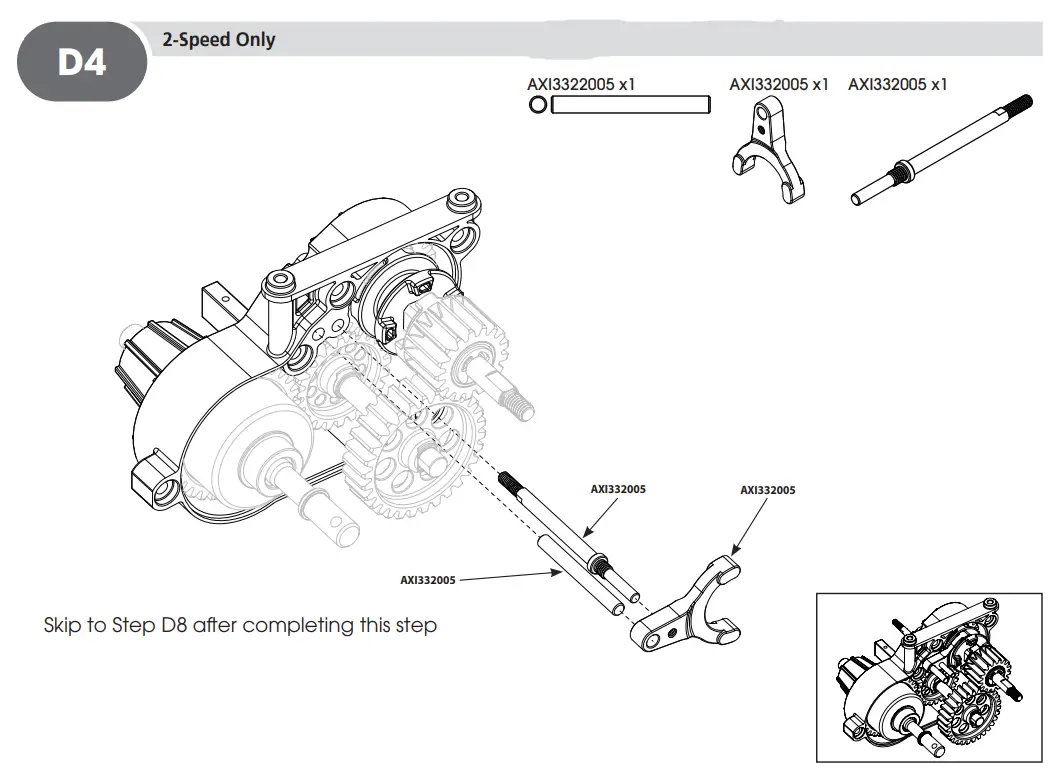 D4

2-Speed Only

AXI3322005 x1

AXI332005 x1

AXI332005 x1

AXI332005

AXI332005

AXI332005

Skip to Step D8 after completing this step