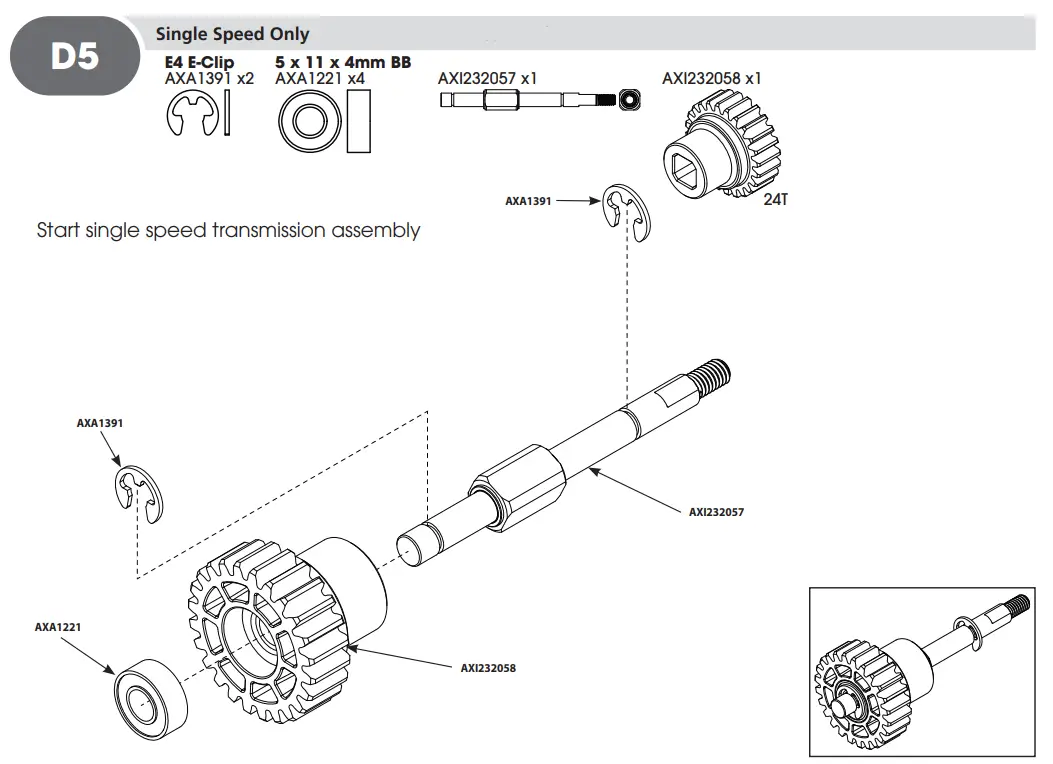 D5

Single Speed Only

E4 E-Clip
AXA1391 x2

5 x 11 x 4mm BB
AXA1221 x4

AXI232057 x1

AXI232058 x1

24T

AXA1391

Start single speed transmission assembly

AXA1391

AXI232057

AXA1221

AXI232058