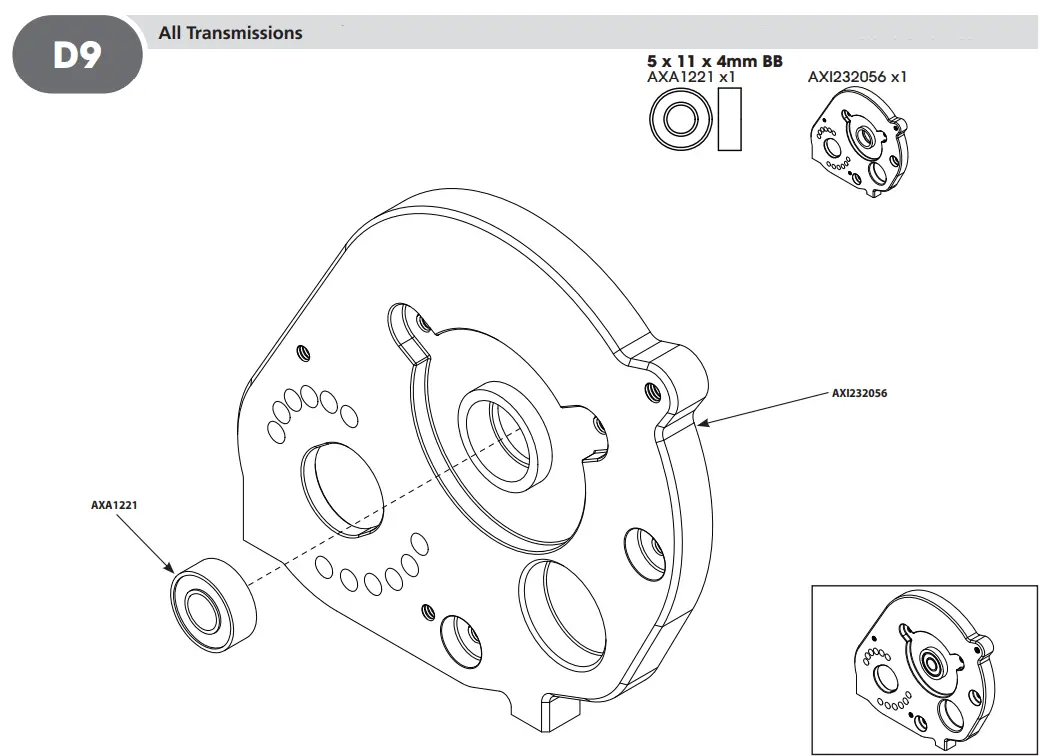 D9

All Transmissions

5 x 11 x 4mm BB
AXA1221 x1

AXI232056 x1

AXI232056

AXA1221