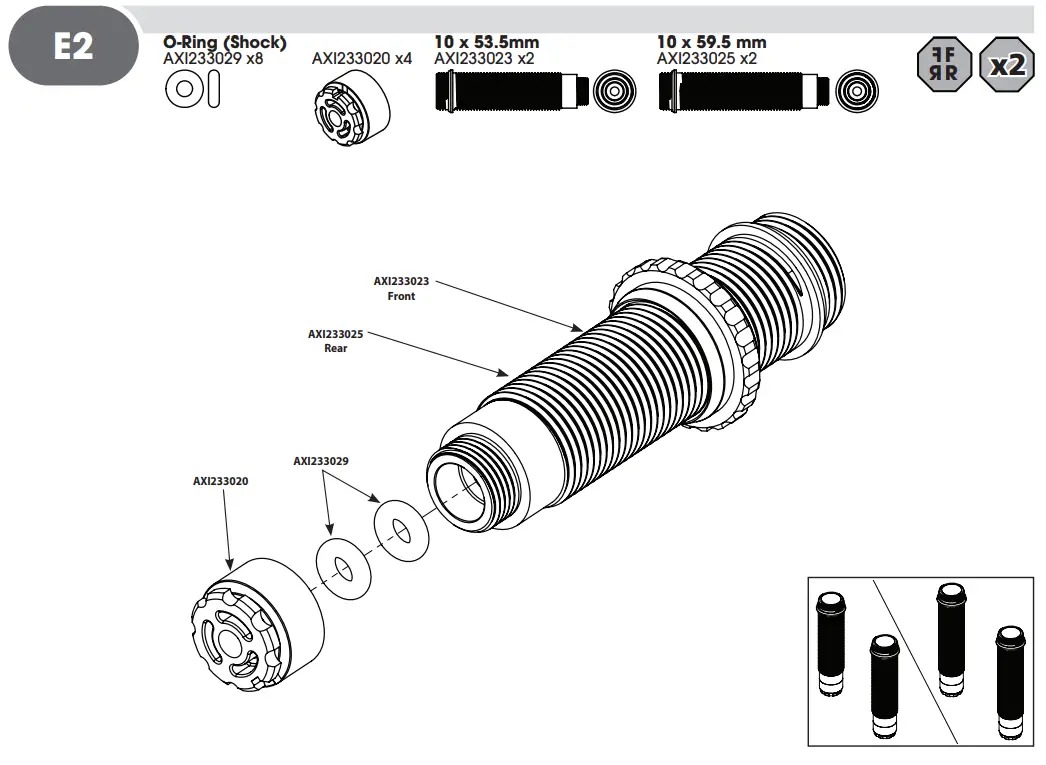 E2

O-Ring (Shock)
AXI233029 x8

AXI233020 x4

10 x 53.5mm
AXI233023 x2

10 x 59.5 mm
AXI233025 x2

FF
RR

x2

AXI233023
Front

AXI233025
Rear

AXI233029

AXI233020