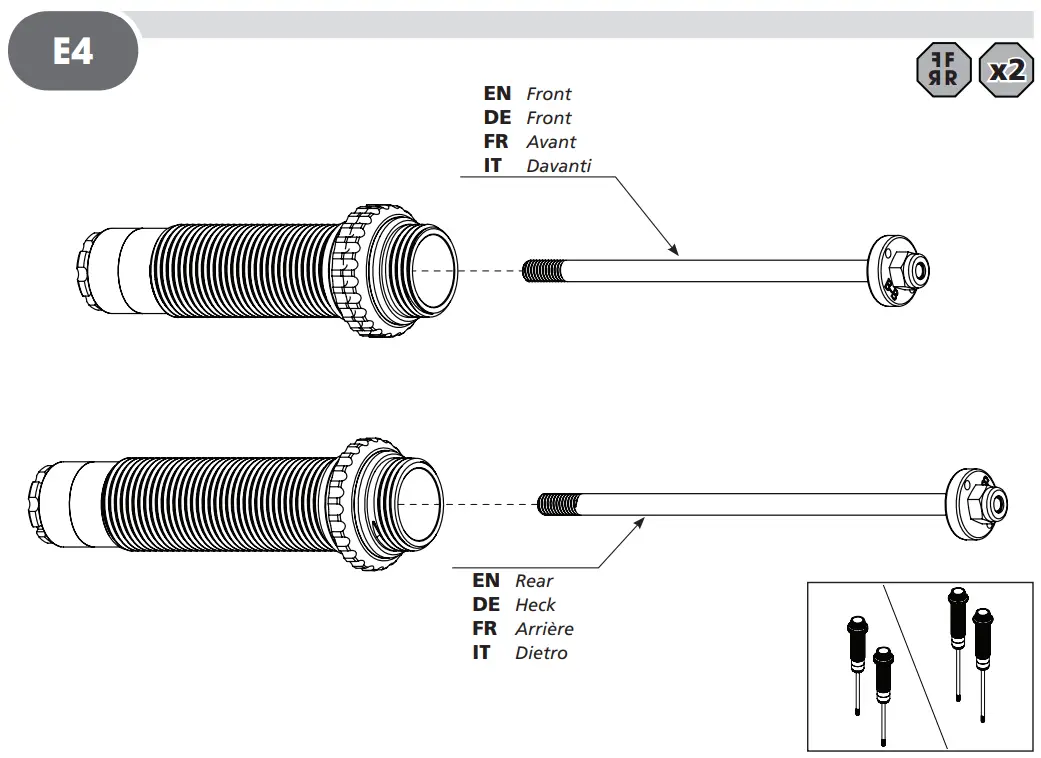 E4

FF
RR

x2

EN Front
DE Front
FR Avant
IT Davanti

EN Rear
DE Heck
FR Arrière
IT Dietro