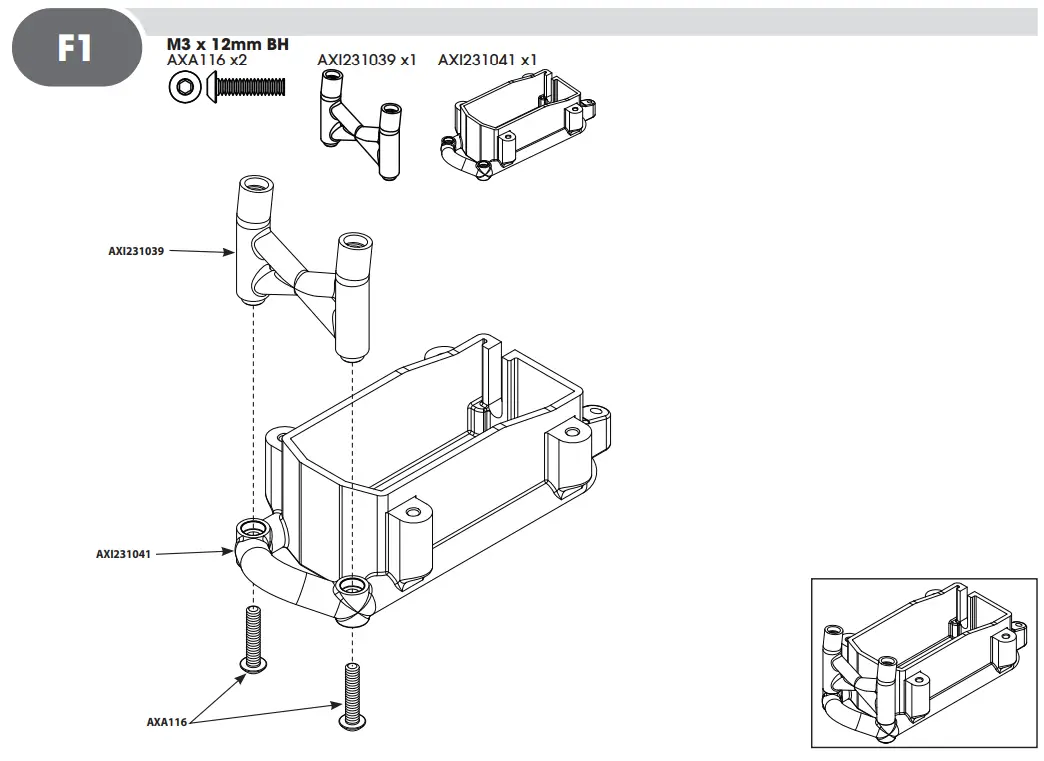 F1

M3 x 12mm BH
AXA116 x2

AXI231039 x1

AXI231041 x1

AXI231039

AXI231041

AXA116