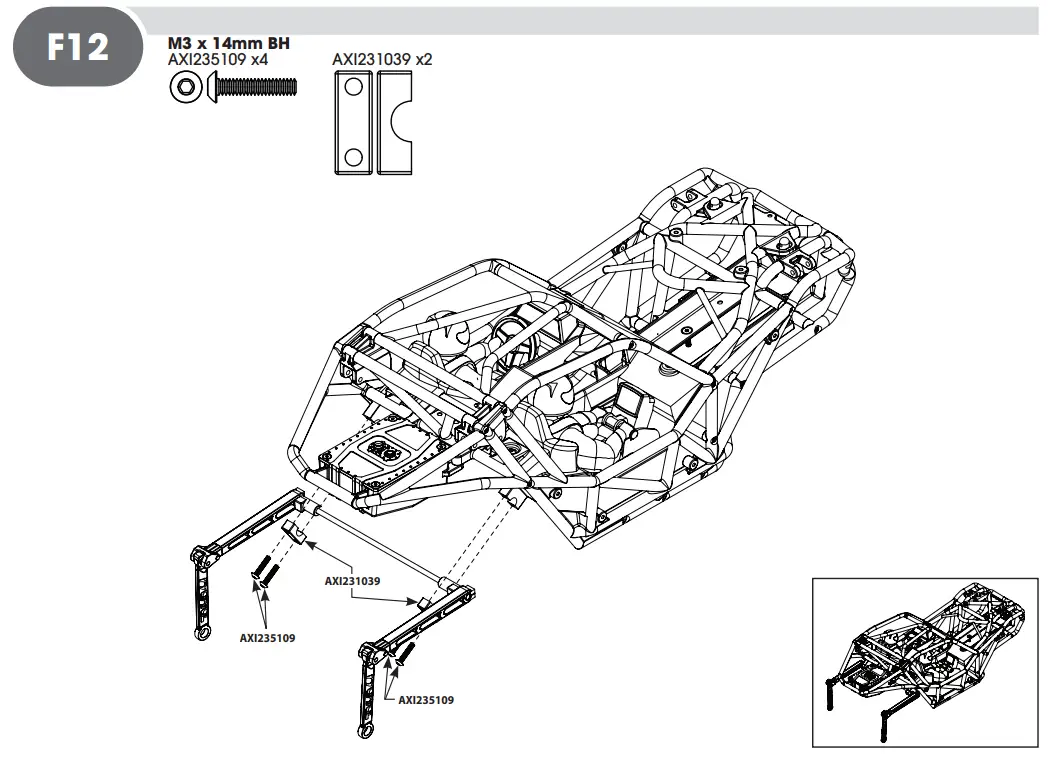 F12

M3 x 14mm BH
AXI235109 x4

AXI231039 x2

AXI231039

AXI235109

AXI235109