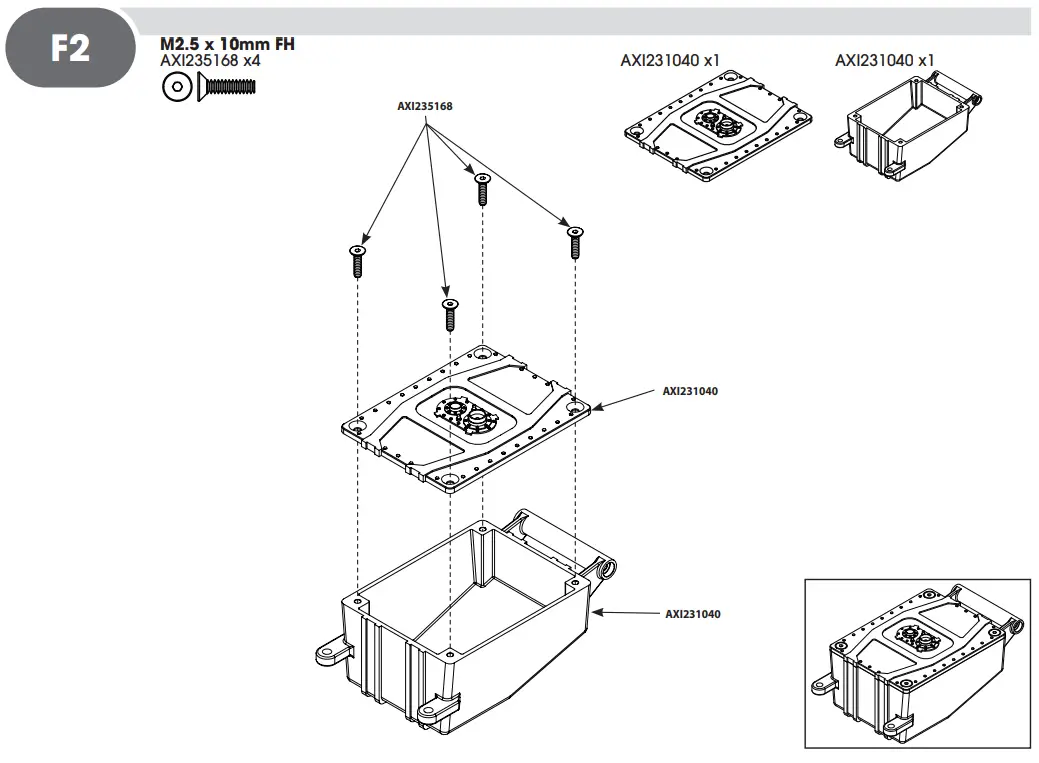 F2

M2.5 x 10mm FH
AXI235168 x4

AXI231040 x1

AXI231040 x1

AXI235168

AXI231040

AXI231040