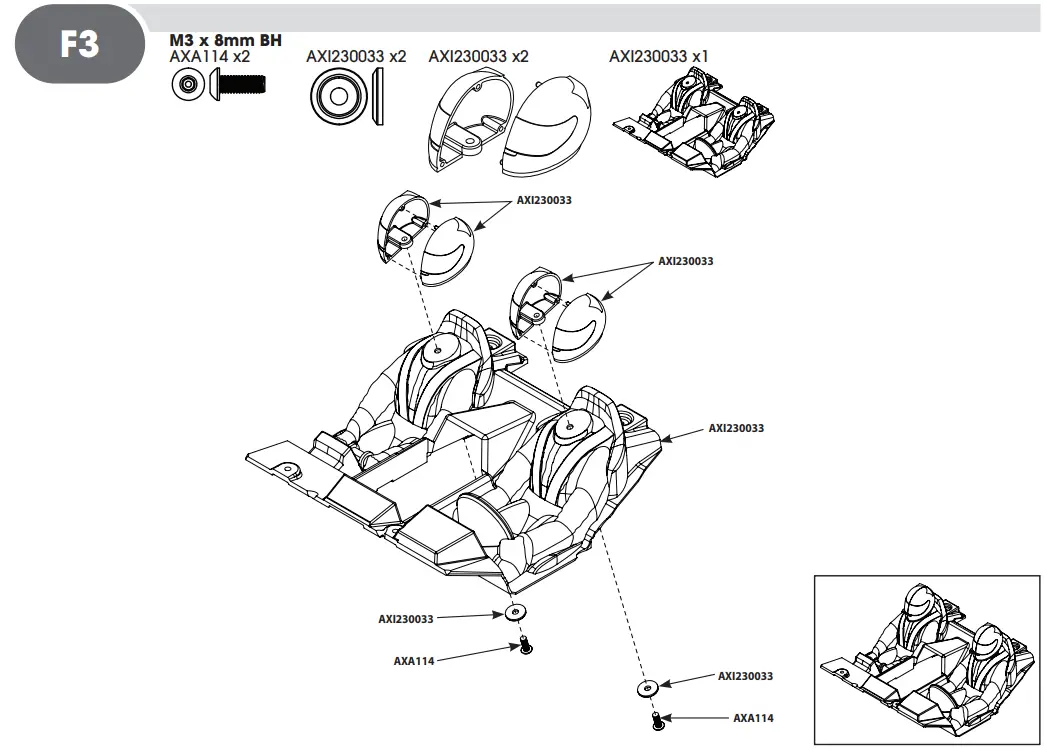 F3

M3 x 8mm BH
AXA114 x2

AXI230033 x2

AXI230033 x2

AXI230033 x1

AXI230033

AXI230033

AXI230033

AXI230033

AXA114

AXI230033

AXA114