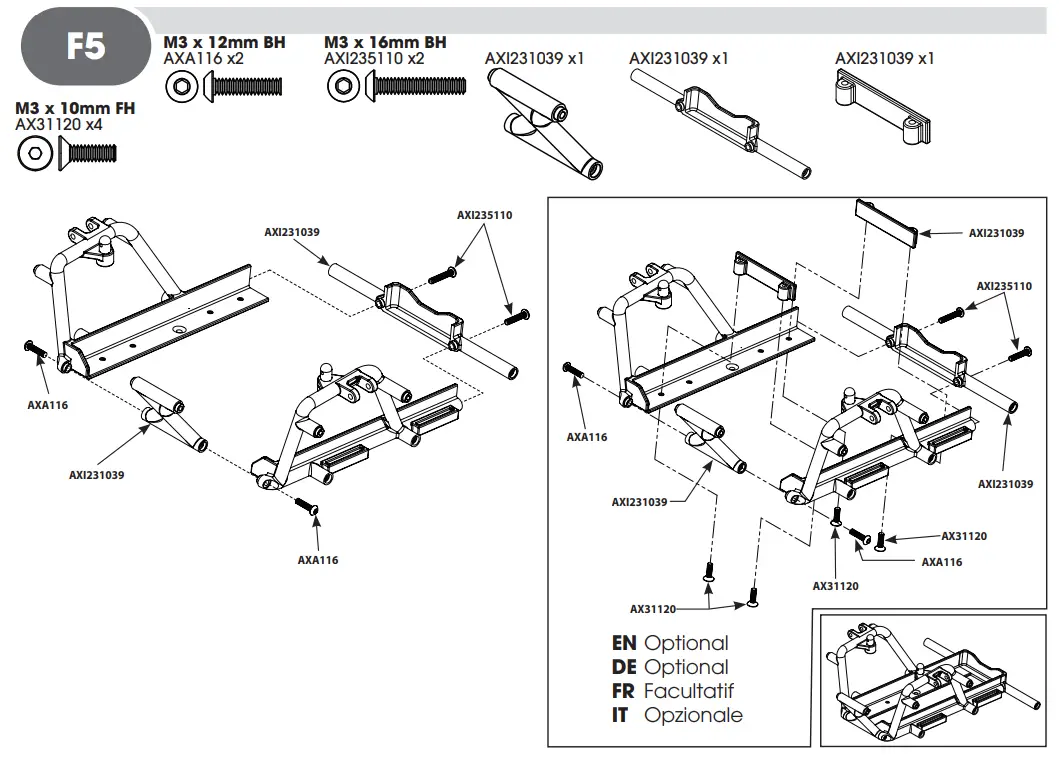 F5

M3 x 12mm BH
AXA116 x2

M3 x 16mm BH
AXI235110 x2

AXI231039 x1

AXI231039 x1

AXI231039 x1

M3 x 10mm FH
AX31120 x4

AXI231039

AXI235110

AXA116

AXI231039

AXA116

AXI231039

AXI235110

AXA116

AXI231039

AXI231039

AX31120

AXA116

AX31120

AX31120

EN Optional
DE Optional
FR Facultatif
IT Opzionale