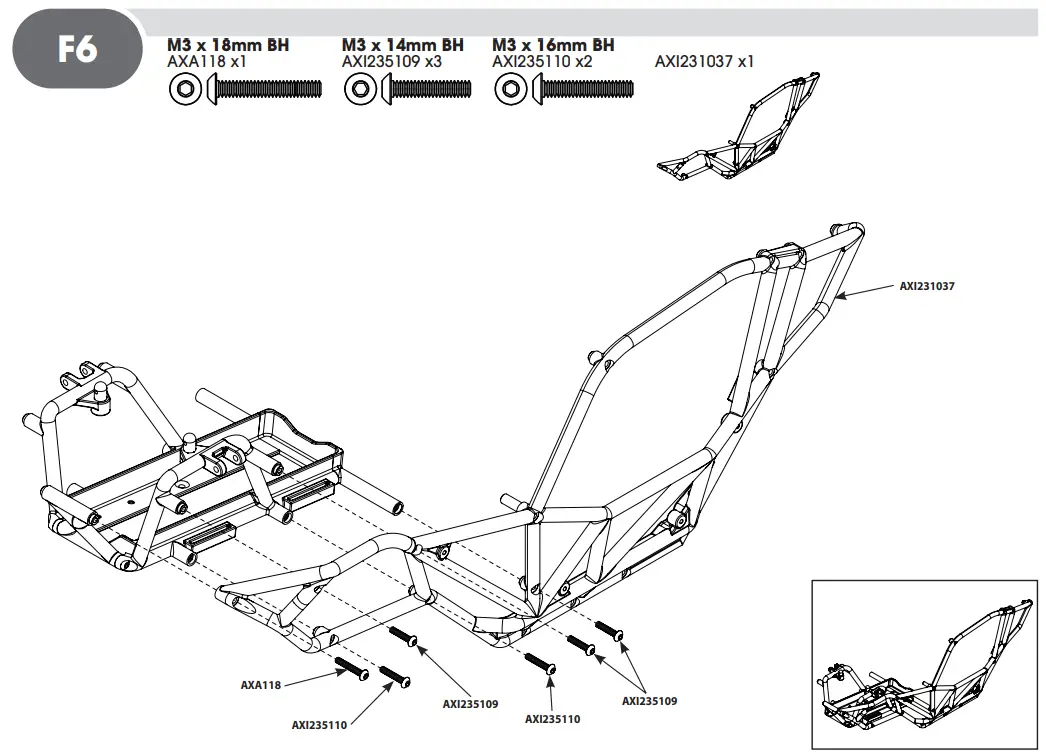 F6

M3 x 18mm BH
AXA118 x1

M3 x 14mm BH
AXI235109 x3

M3 x 16mm BH
AXI235110 x2

AXI231037 x1

AXI231037

AXA118

AXI235110

AXI235109

AXI235110

AXI235109