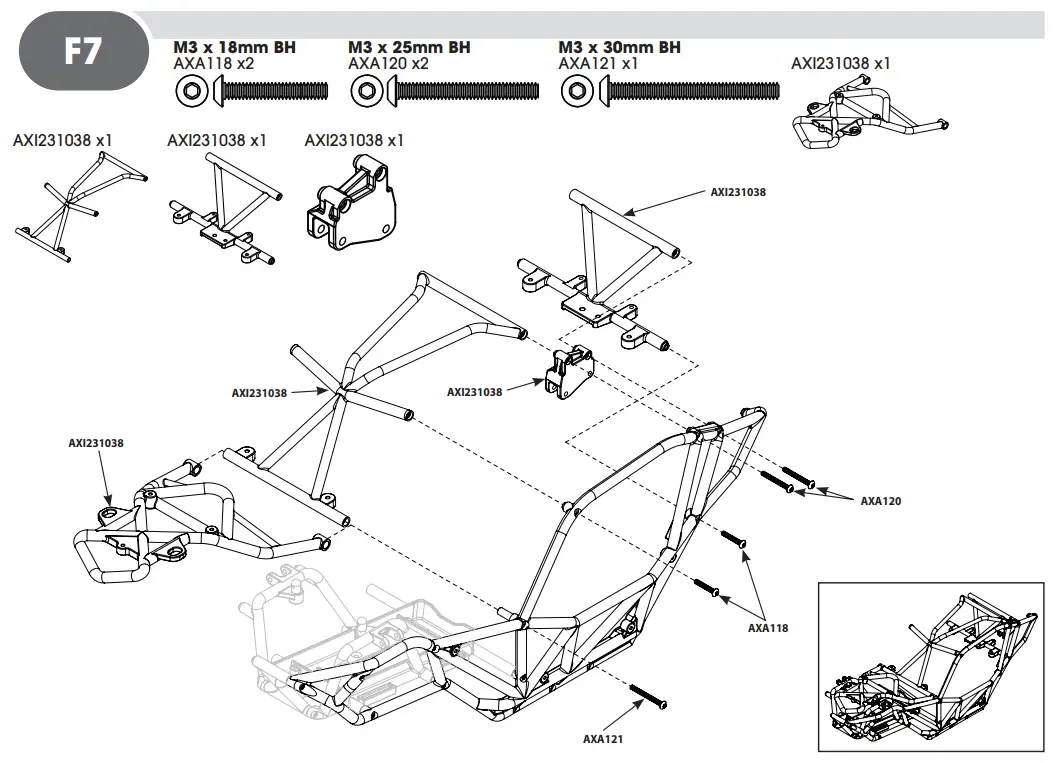 F7

M3 x 18mm BH
AXA118 x2

M3 x 25mm BH
AXA120 x2

M3 x 30mm BH
AXA121 x1

AXI231038 x1

AXI231038 x1

AXI231038 x1

AXI231038 x1

AXI231038

AXI231038

AXI231038

AXI231038

AXA120

AXA118

AXA121