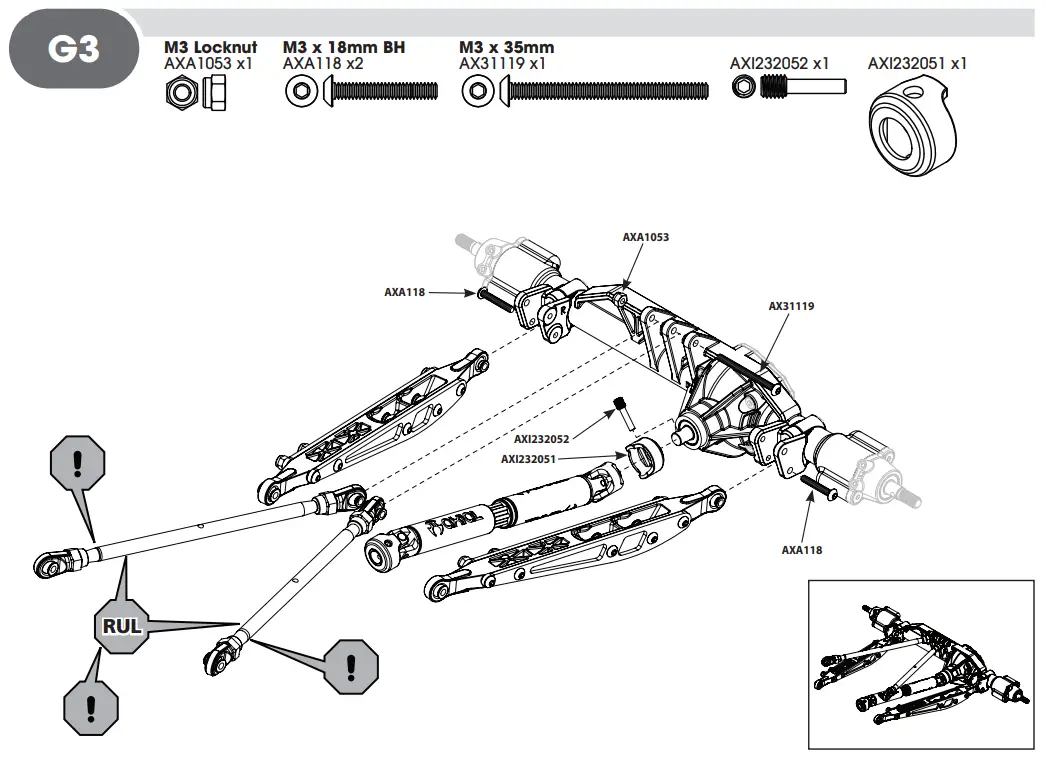 G3

M3 Locknut
AXA1053 x1

M3 x 18mm BH
AXA118 x2

M3 x 35mm
AX31119 x1

AXI232052 x1

AXI232051 x1

AXA1053

AXA118

AX31119

AXI232052

AXI232051

AXA118

!

RUL

!

!