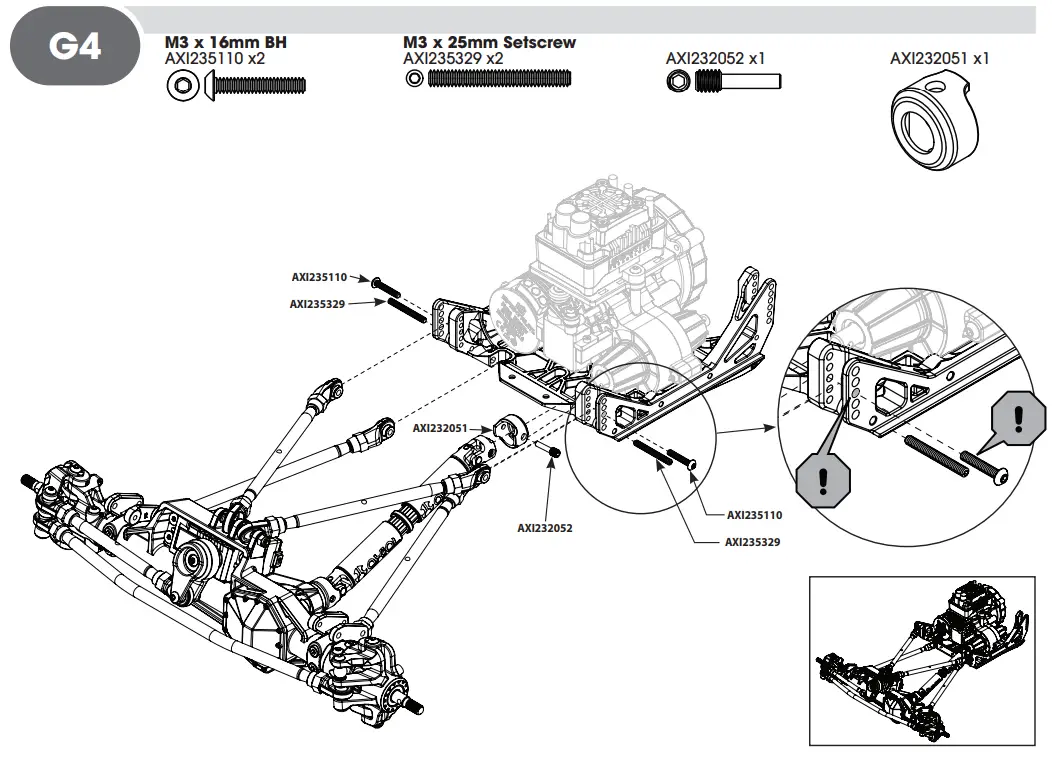 G4

M3 x 16mm BH
AXI235110 x2

M3 x 25mm Setscrew
AXI235329 x2

AXI232052 x1

AXI232051 x1

AXI235110
AXI235329
AXI232051
AXI232052
AXI235110
AXI235329

!
!