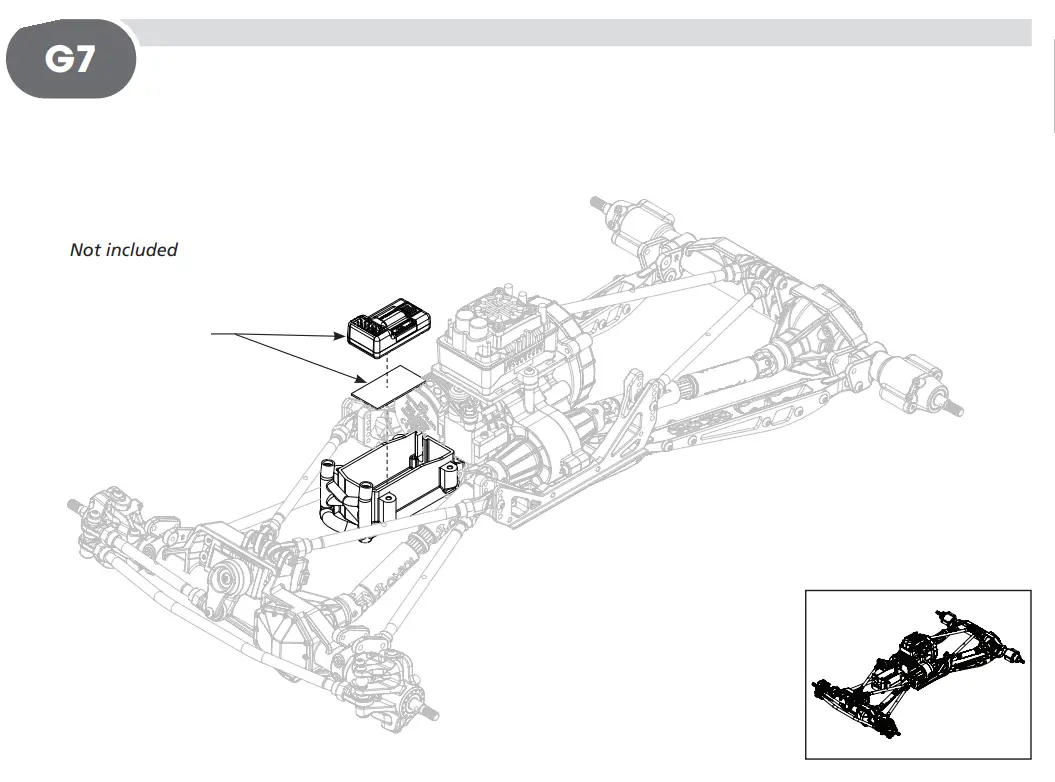 G7

Not included