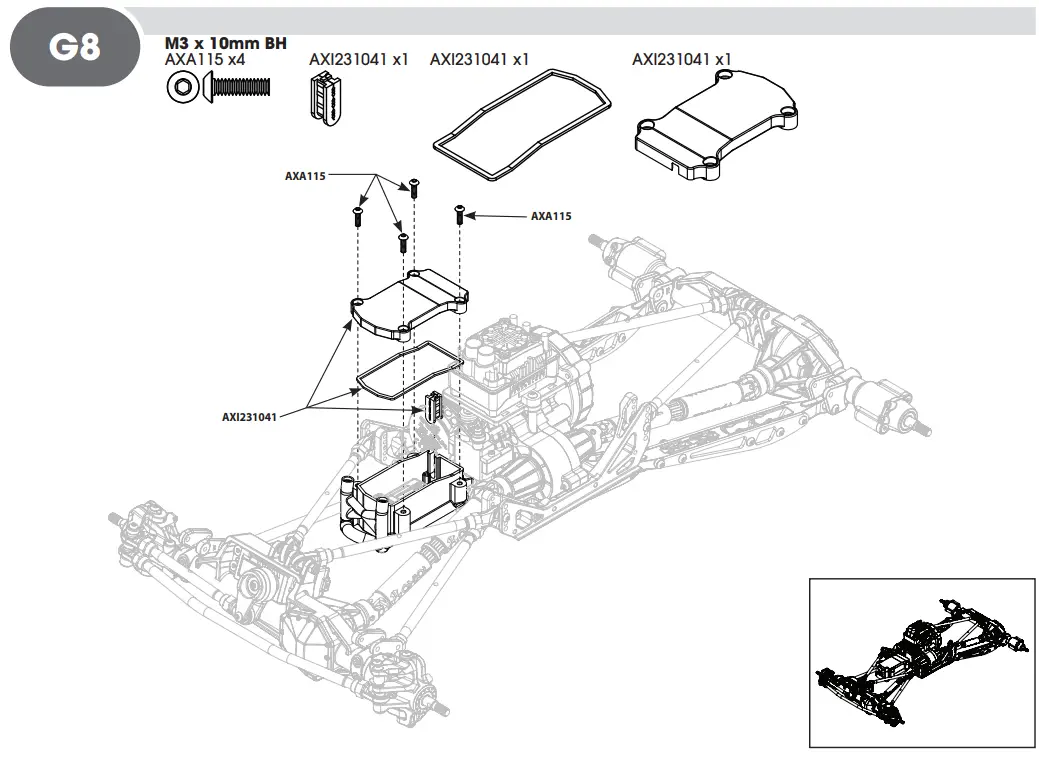 G8

M3 x 10mm BH
AXA115 x4

AXI231041 x1

AXI231041 x1

AXI231041 x1

AXA115

AXA115

AXI231041