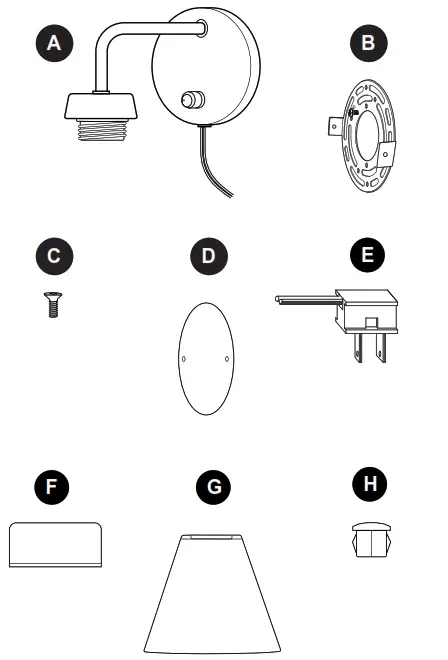 A

B

C

D

E

F

G

H