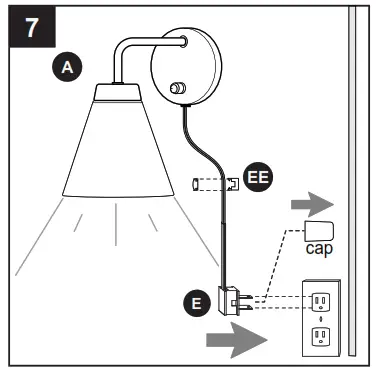 7

A

EE

cap

E