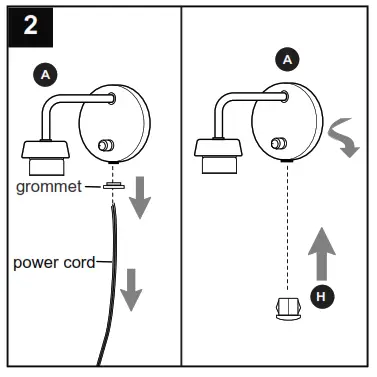 2

A

grommet

power cord

A

H