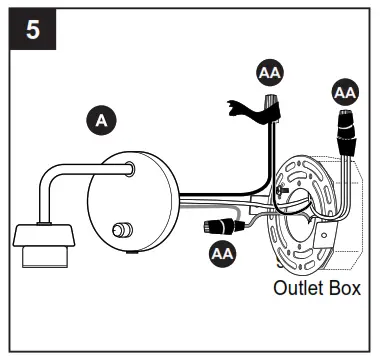 5

AA

AA

A

AA

Outlet Box