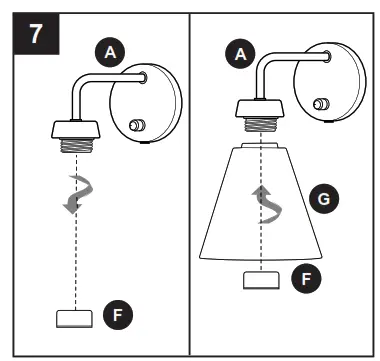 7

A

F

A

G

F