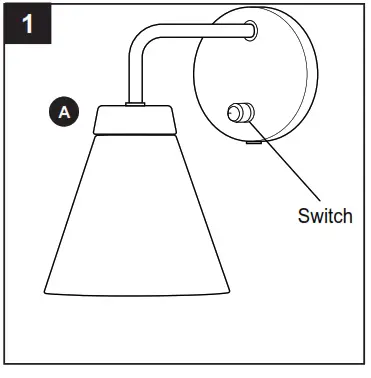 1

A

Switch