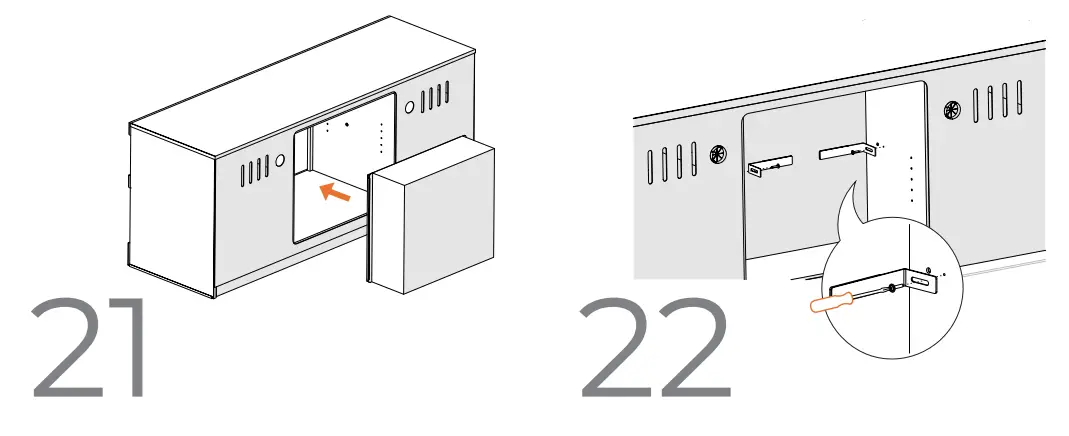 21

22