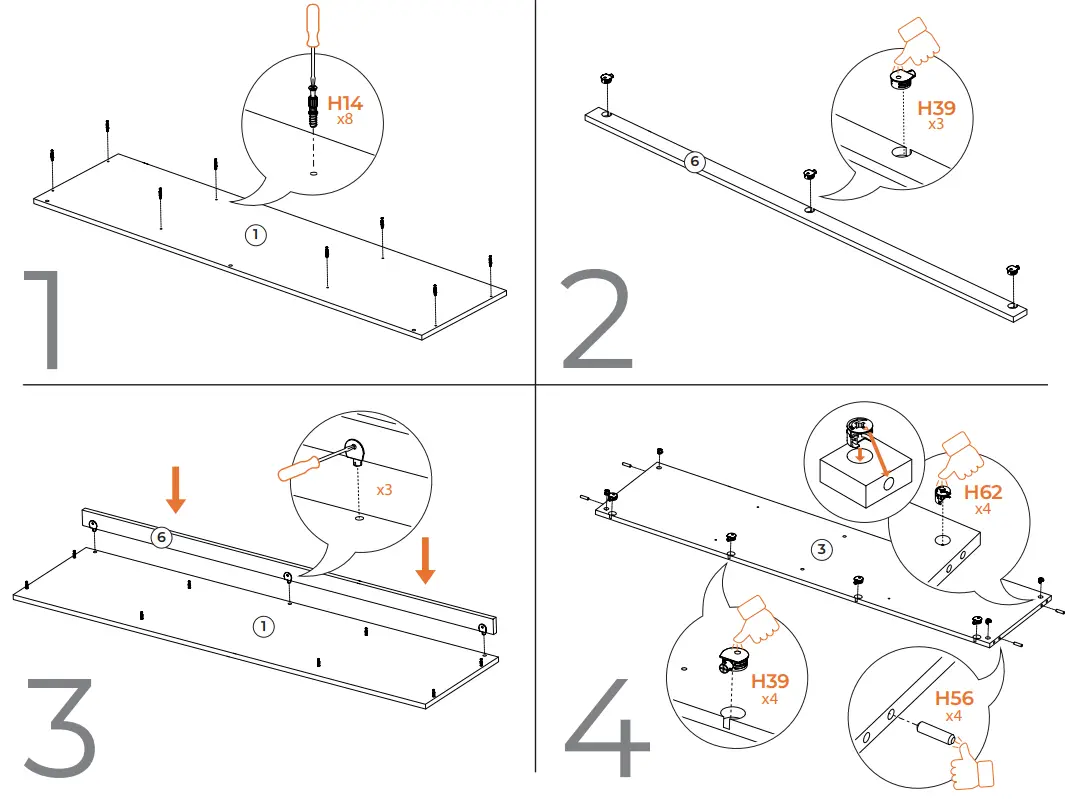 H14
x8
1
1

H39
x3
6
2

x3
6
1
3

H62
x4
3
H39
x4
H56
x4
4