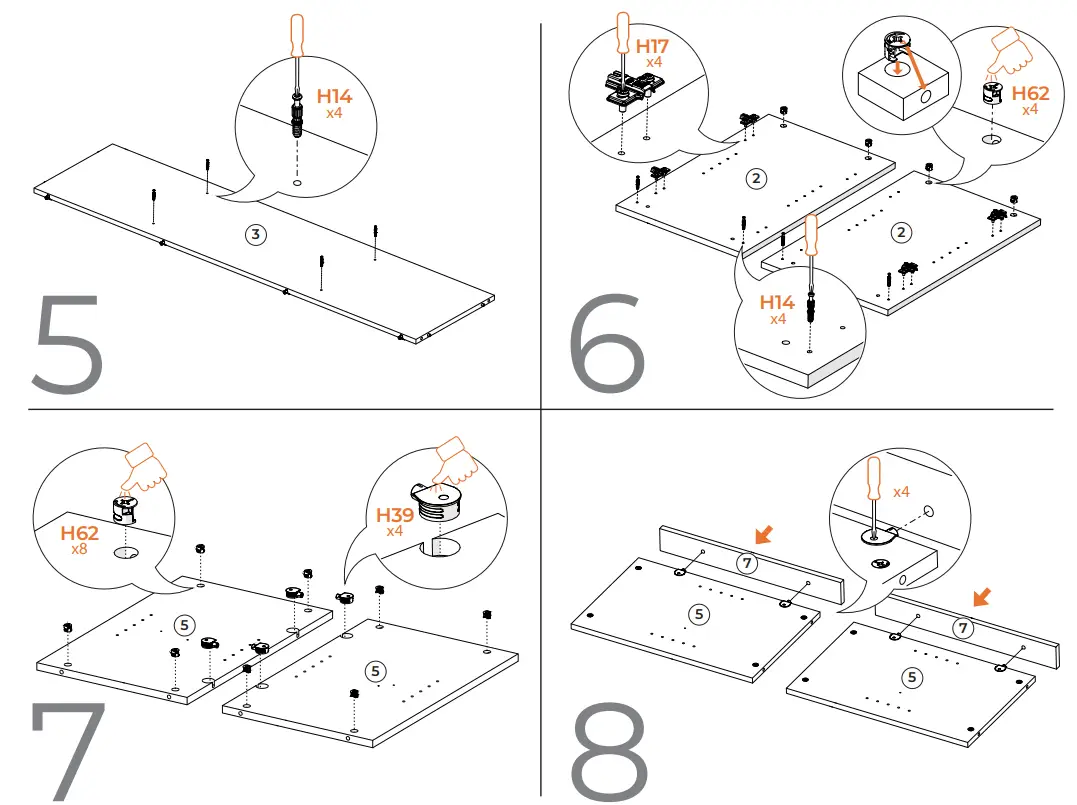 H14
x4

3

5

H17
x4

H62
x4

2

2

H14
x4

6

H62
x8

H39
x4

5

5

7

x4

7

5

7

5

8