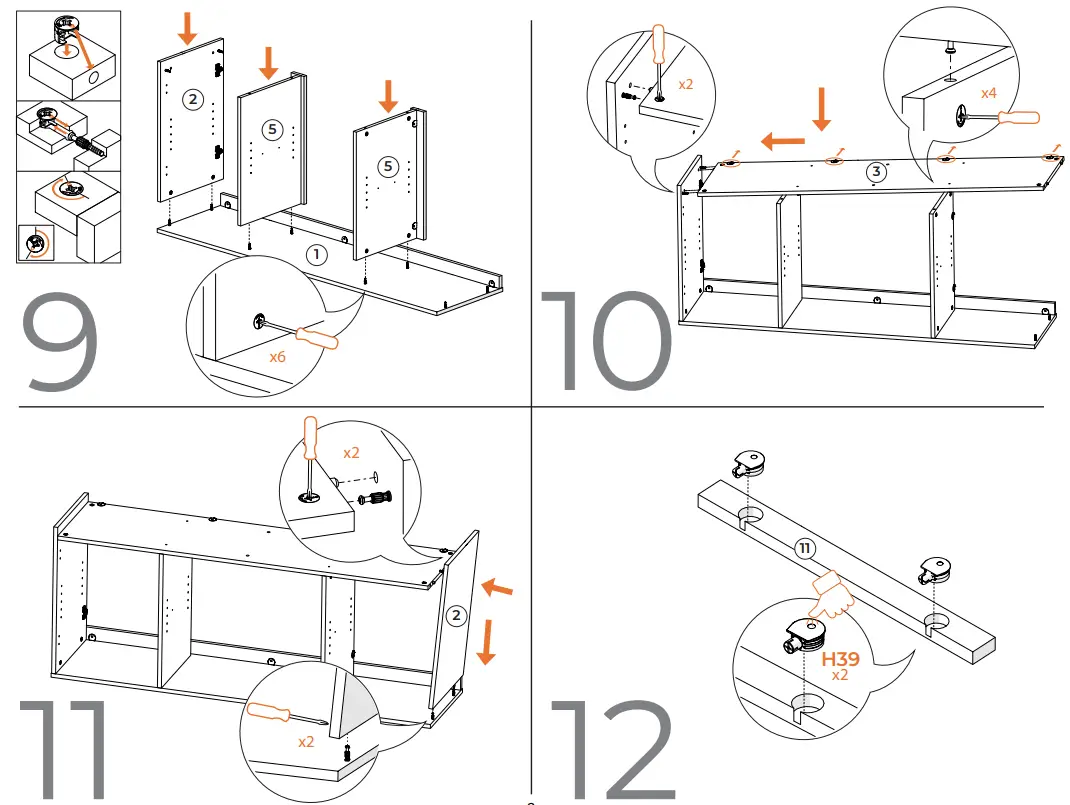 2

5

5

1

x6

9

x2

x4

3

10

x2

2

x2

11

11

H39
x2

12