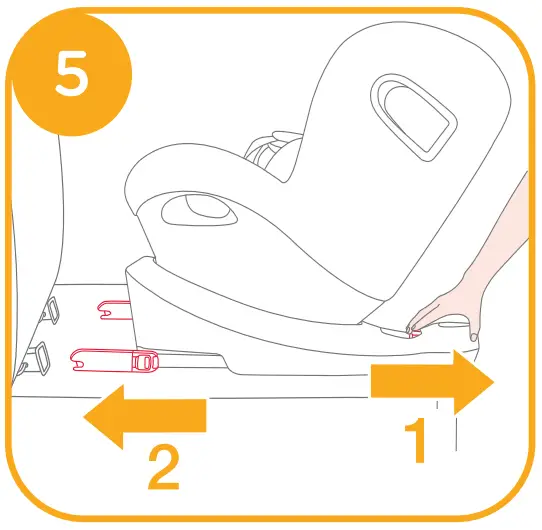 5

2

1