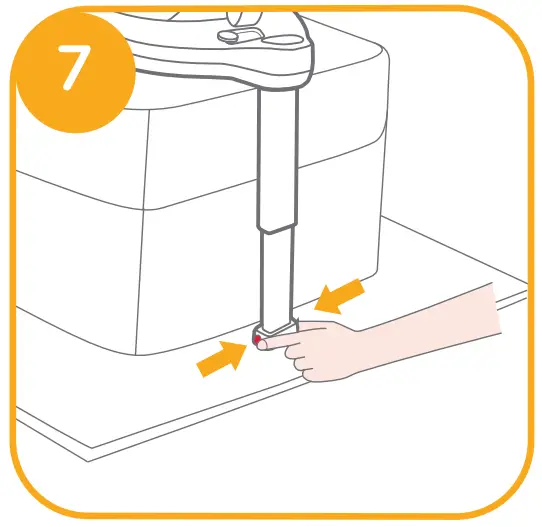 7