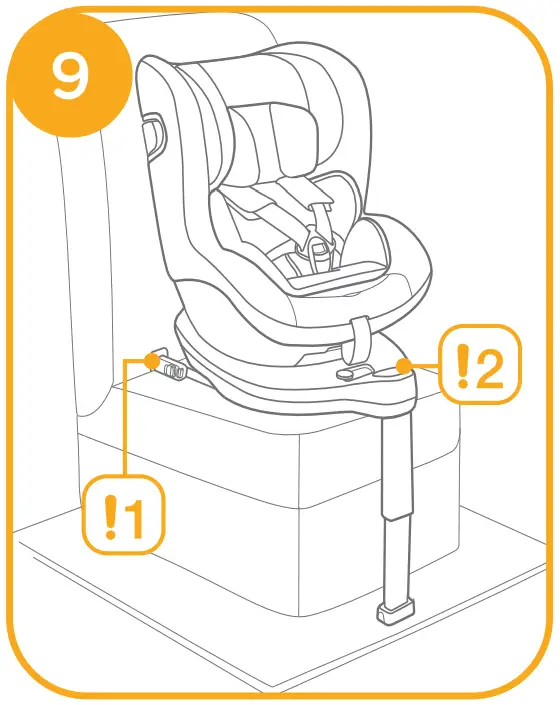 9

!2

!1