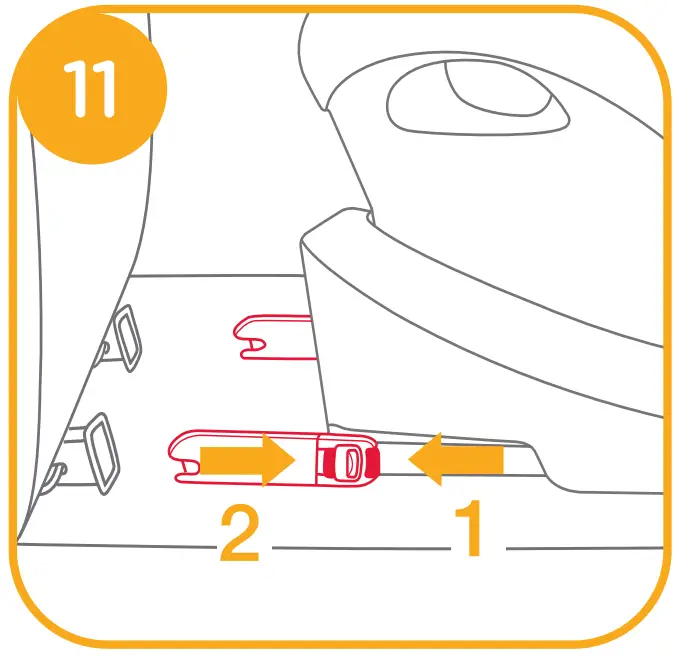 11

2

1