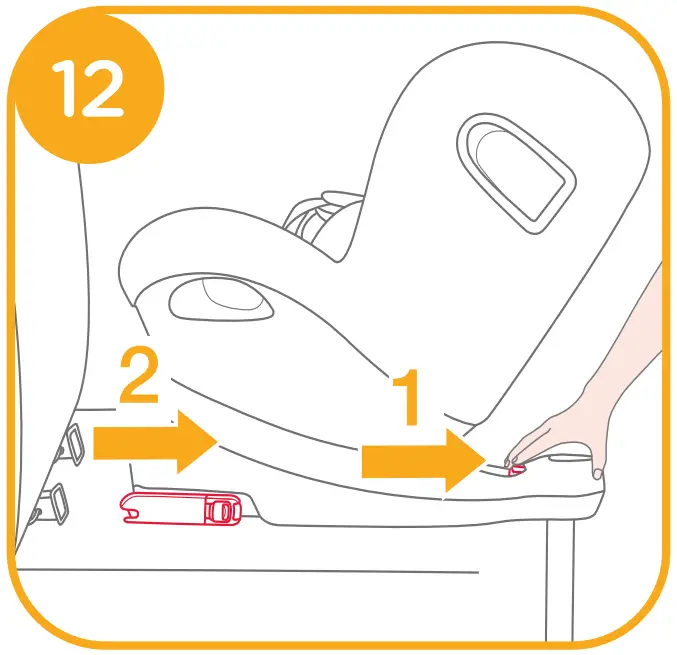 12

2

1